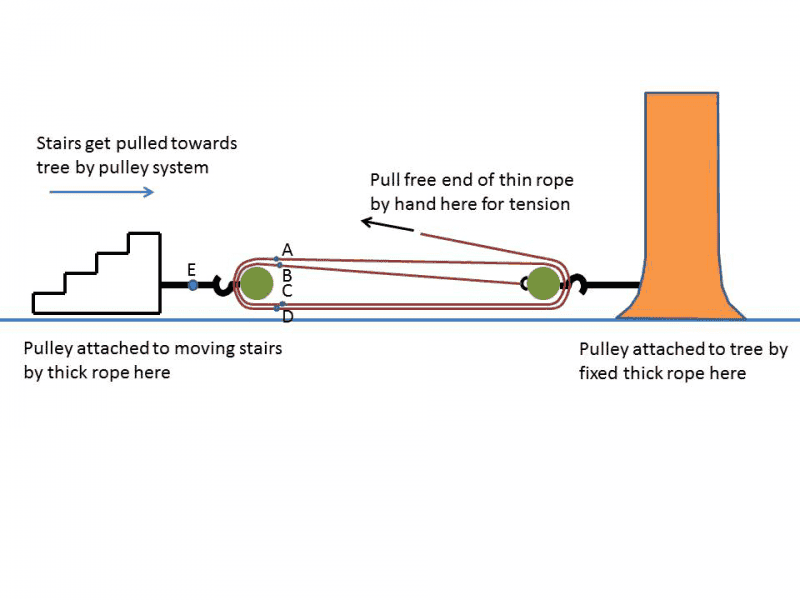 Stairs get pulled towards tree by pulley system

Pull free end of thin rope by hand here for tension

A

E

B

C

D

Pulley attached to moving stairs by thick rope here

Pulley attached to tree by fixed thick rope here