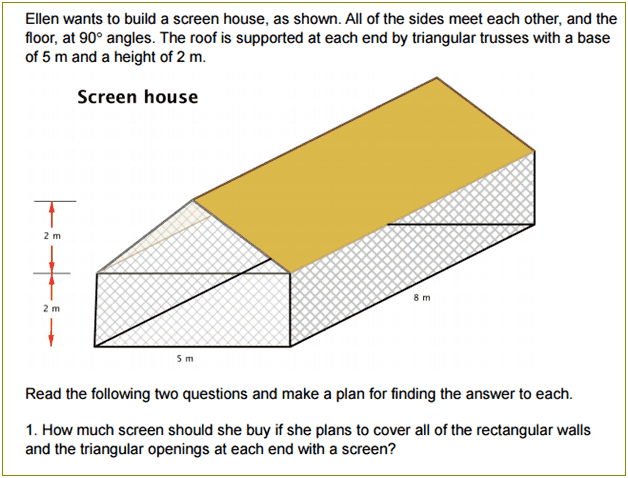 Ellen wants to build a screen house, as shown. All of the sides meet each other, and the floor, at 90° angles. The roof is supported at each end by triangular trusses with a base of 5 m and a height of 2 m.

Screen house

2 m

2 m

8 m

5 m

Read the following two questions and make a plan for finding the answer to each.

1. How much screen should she buy if she plans to cover all of the rectangular walls and the triangular openings at each end with a screen?