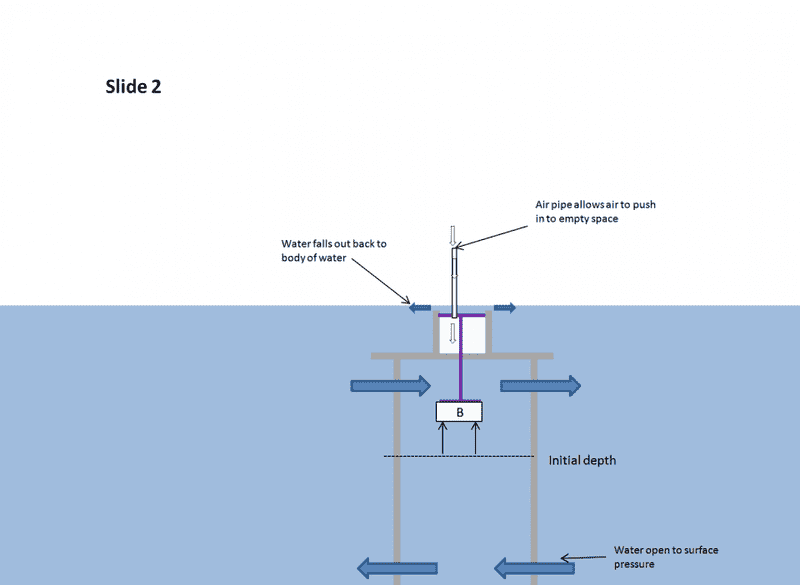 Slide 2

Air pipe allows air to push in to empty space

Water falls out back to body of water

B

Initial depth

Water open to surface pressure