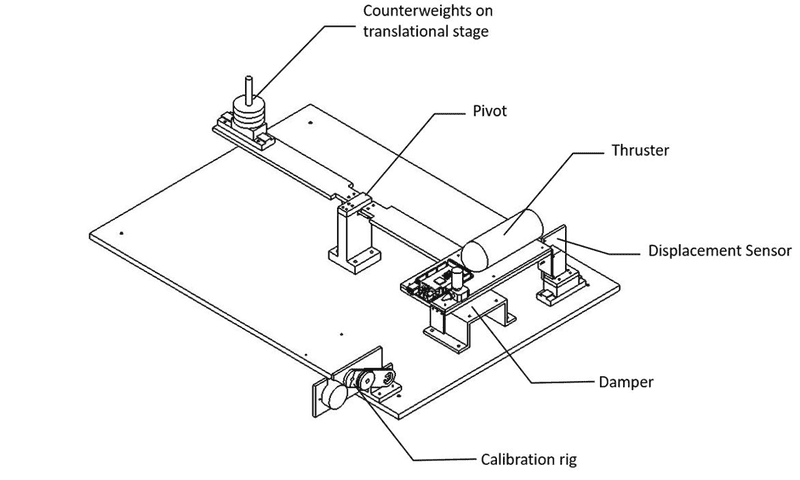 Counterweights on translational stage

Pivot

Thruster

Displacement Sensor

Damper

Calibration rig