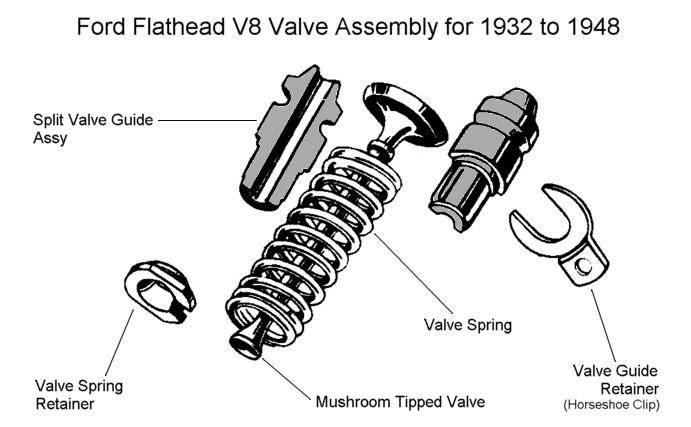 Ford Flathead V8 Valve Assembly for 1932 to 1948

Split Valve Guide Assy

Valve Spring

Valve Spring Retainer

Mushroom Tipped Valve

Valve Guide Retainer (Horseshoe Clip)