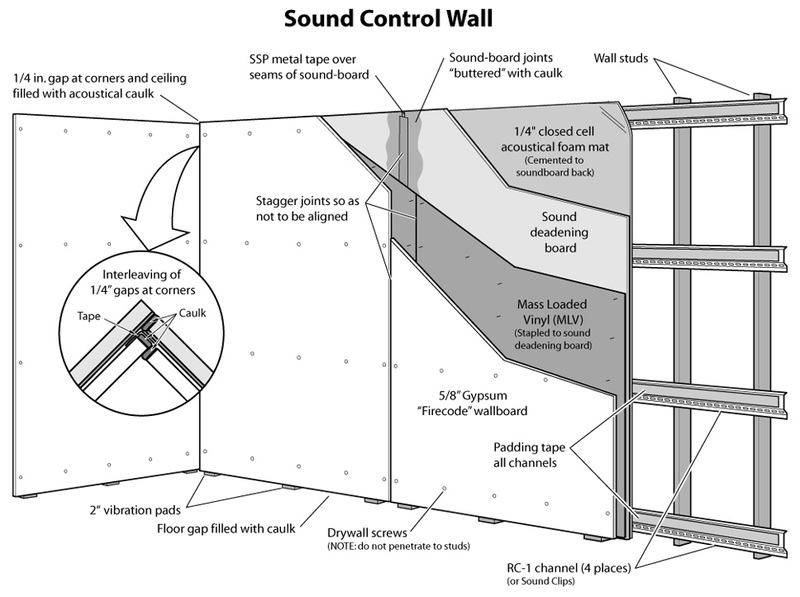 Sound Control Wall

1/4 in. gap at corners and ceiling filled with acoustical caulk

SSP metal tape over seams of sound-board

Sound-board joints "buttered" with caulk

Wall studs

1/4" closed cell acoustical foam mat (Cemented to soundboard back)

Stagger joints so as not to be aligned

Sound deadening board

Interleaving of 1/4" gaps at corners

Tape

Caulk

Mass Loaded Vinyl (MLV) (Stapled to sound deadening board)

5/8" Gypsum "Firecode" wallboard

Padding tape all channels

2" vibration pads

Floor gap filled with caulk

Drywall screws (NOTE: do not penetrate to studs)

RC-1 channel (4 places) (or Sound Clips)