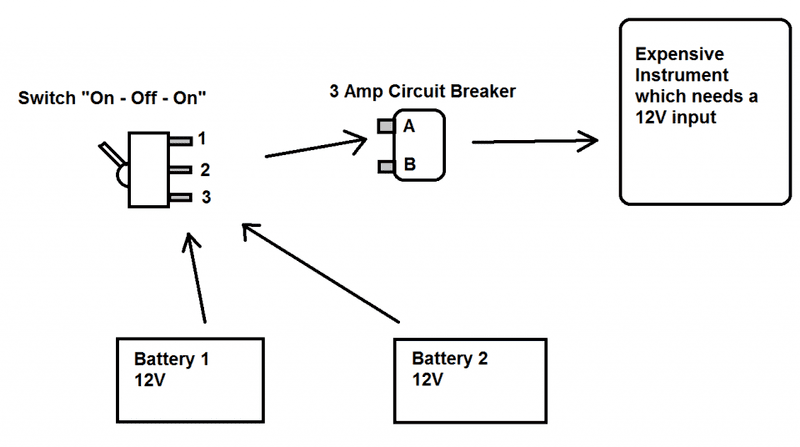 Switch "On - Off - On"

1
2
3

3 Amp Circuit Breaker

A
B

Expensive Instrument which needs a 12V input

Battery 1
12V

Battery 2
12V