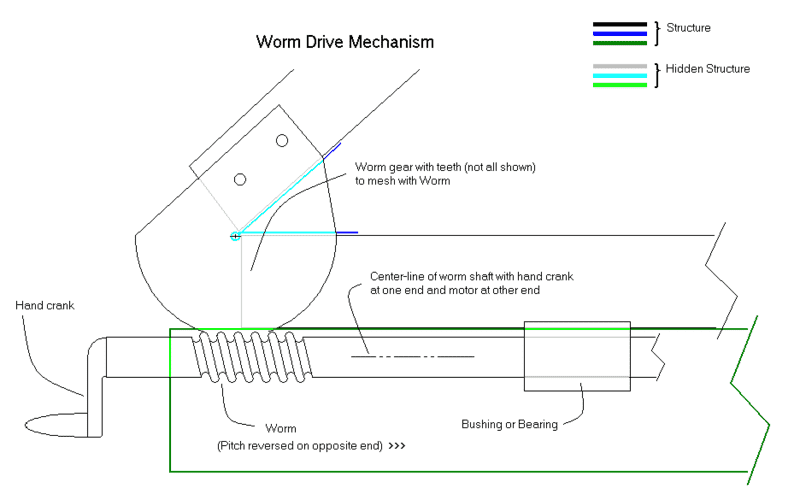 Worm Drive Mechanism

Structure

Hidden Structure

Worm gear with teeth (not all shown) to mesh with Worm

Center-line of worm shaft with hand crank at one end and motor at other end

Hand crank

Worm
(Pitch reversed on opposite end) >>>

Bushing or Bearing