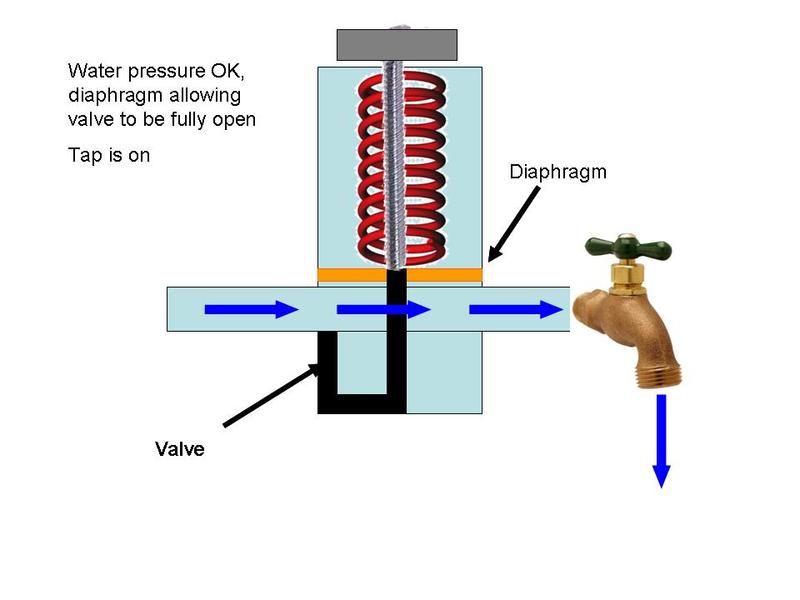 Water pressure OK, diaphragm allowing valve to be fully open

Tap is on

Diaphragm

Valve