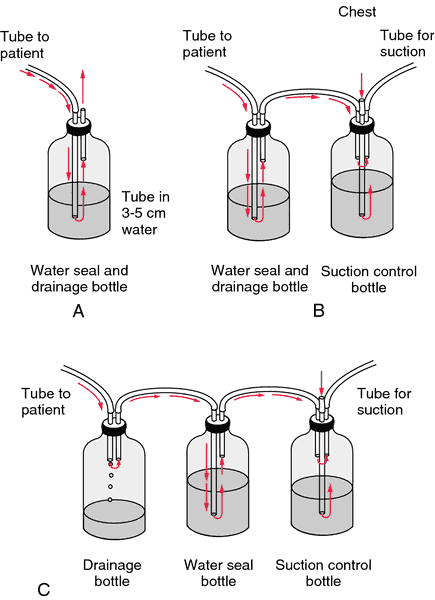 Chest

Tube to patient

Tube in 3-5 cm water

Water seal and drainage bottle

A

Tube to patient

Tube for suction

Water seal and drainage bottle

Suction control bottle

B

Tube to patient

Tube for suction

Drainage bottle

Water seal bottle

Suction control bottle

C